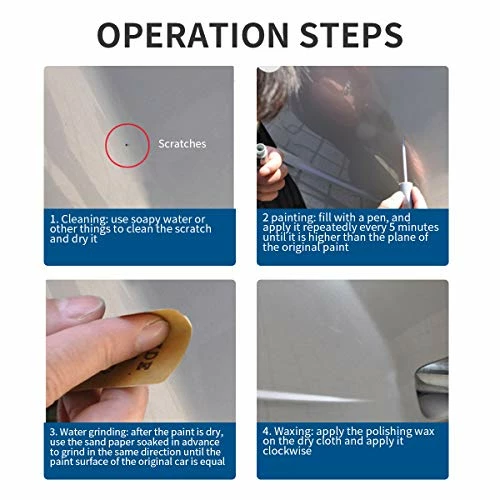 OPERATION STEPS

Scratches

1. Cleaning: use soapy water or other things to clean the scratch and dry it

2 painting: fill with a pen, and apply it repeatedly every 5 minutes until it is higher than the plane of the original paint

3. Water grinding: after the paint is dry, use the sand paper soaked in advance to grind in the same direction until the paint surface of the original car is equal

4. Waxing: apply the polishing wax on the dry cloth and apply it clockwise